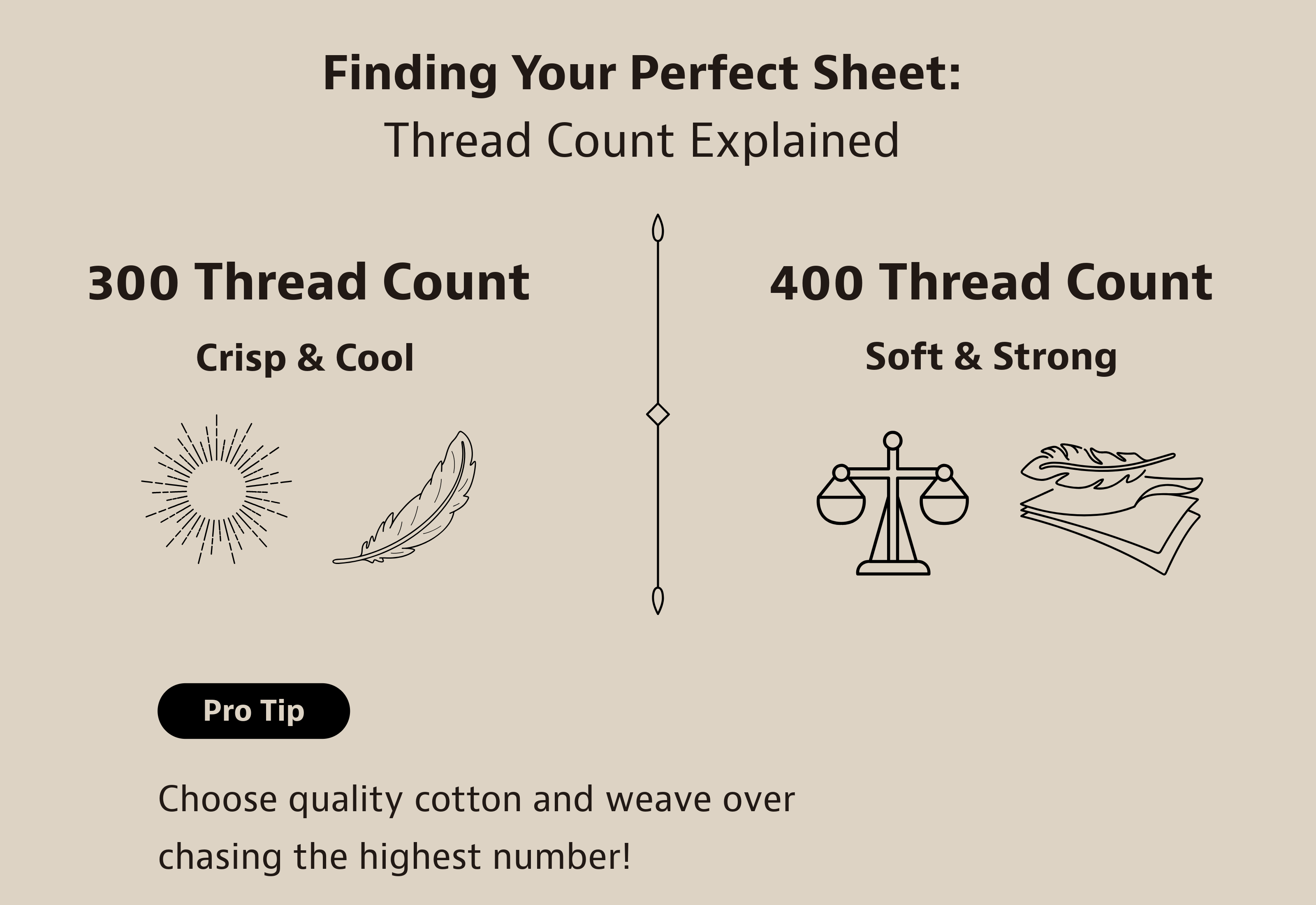 Finding Your Perfect Sheet:
Thread Count Explained

300 Thread Count

Crisp & Cool

400 Thread Count

Soft & Strong

Pro Tip

Choose quality cotton and weave over chasing the highest number!